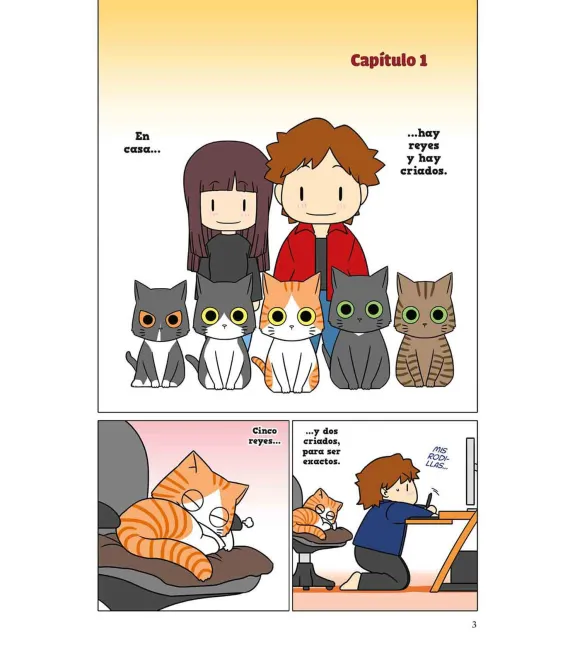 Capítulo 1

En casa...

...hay reyes y hay criados.

Cinco reyes...

...y dos criados, para ser exactos.

MIS RODILLAS...

3