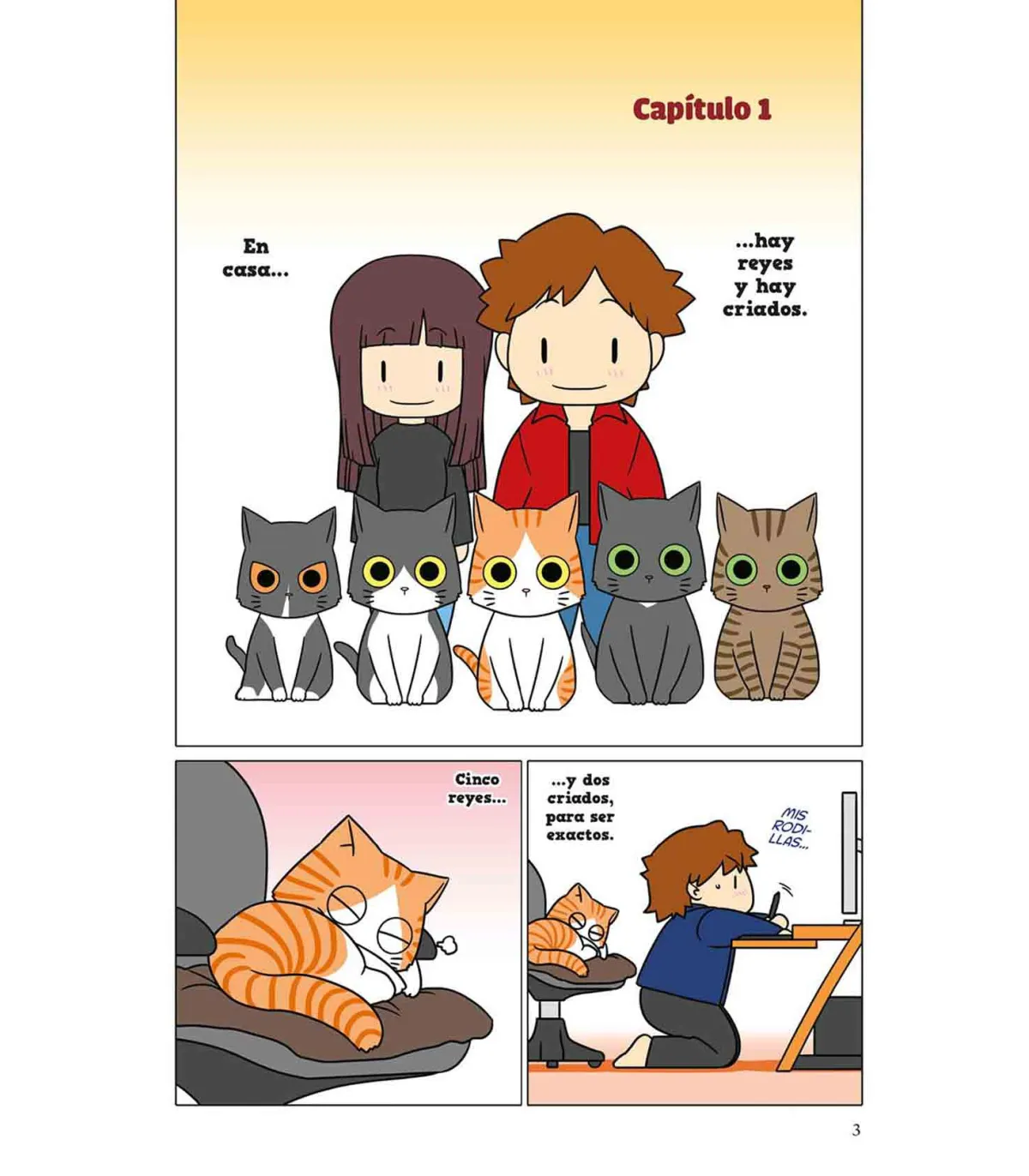 Capítulo 1

En casa...

...hay reyes y hay criados.

Cinco reyes...

...y dos criados, para ser exactos.

MIS RODILLAS...

3